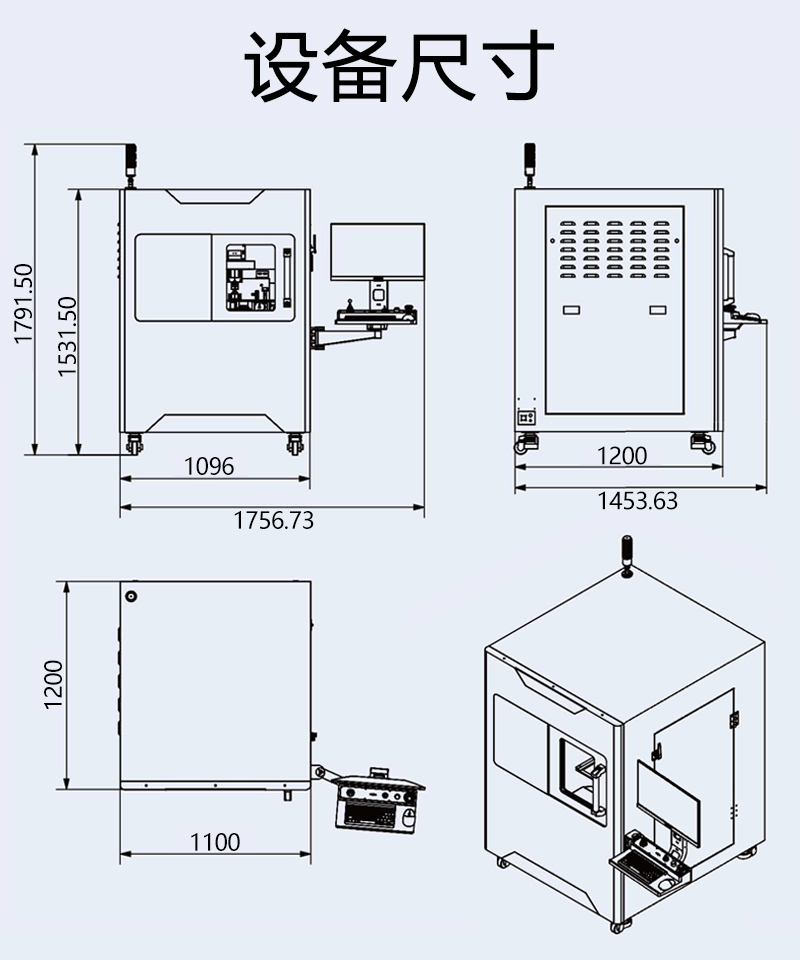 设备尺寸

1791.50
1531.50
1096
1756.73

1200
1453.63

1200
1100